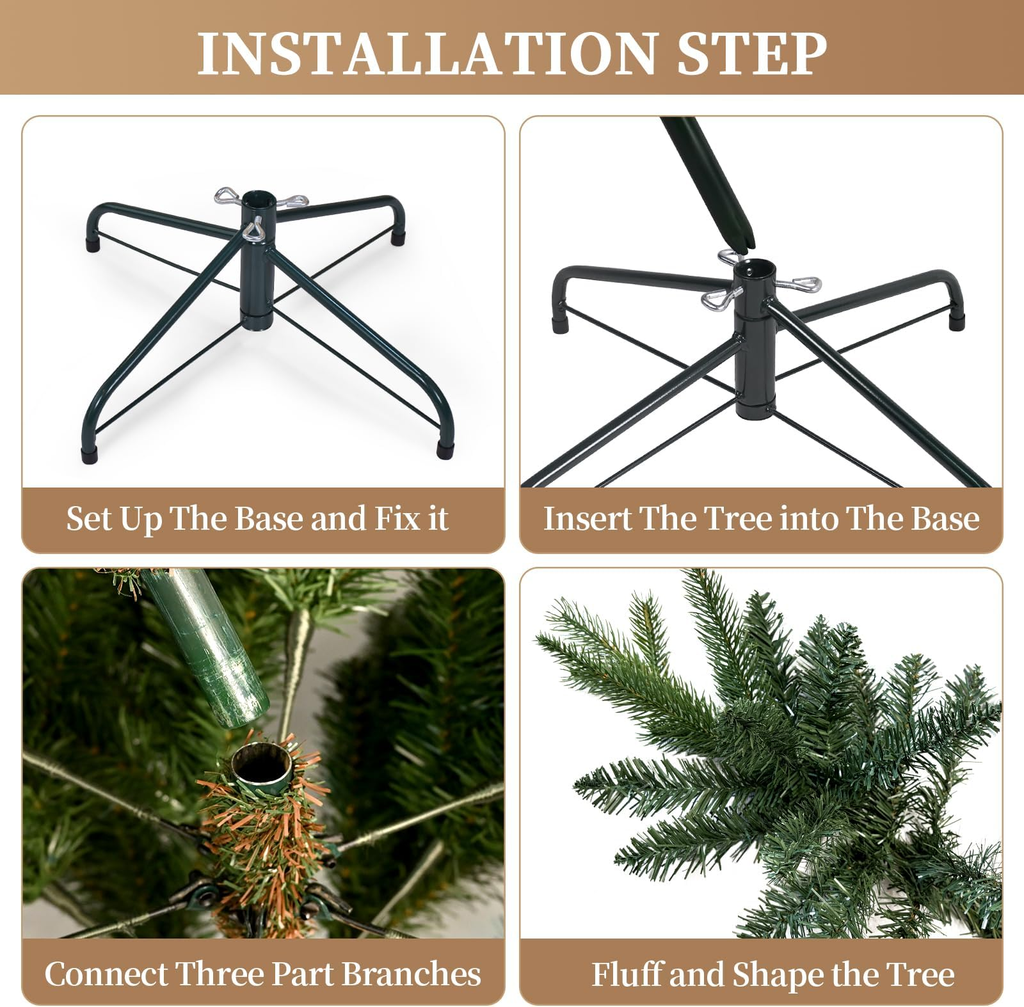 INSTALLATION STEP

Set Up The Base and Fix it

Insert The Tree into The Base

Connect Three Part Branches

Fluff and Shape the Tree