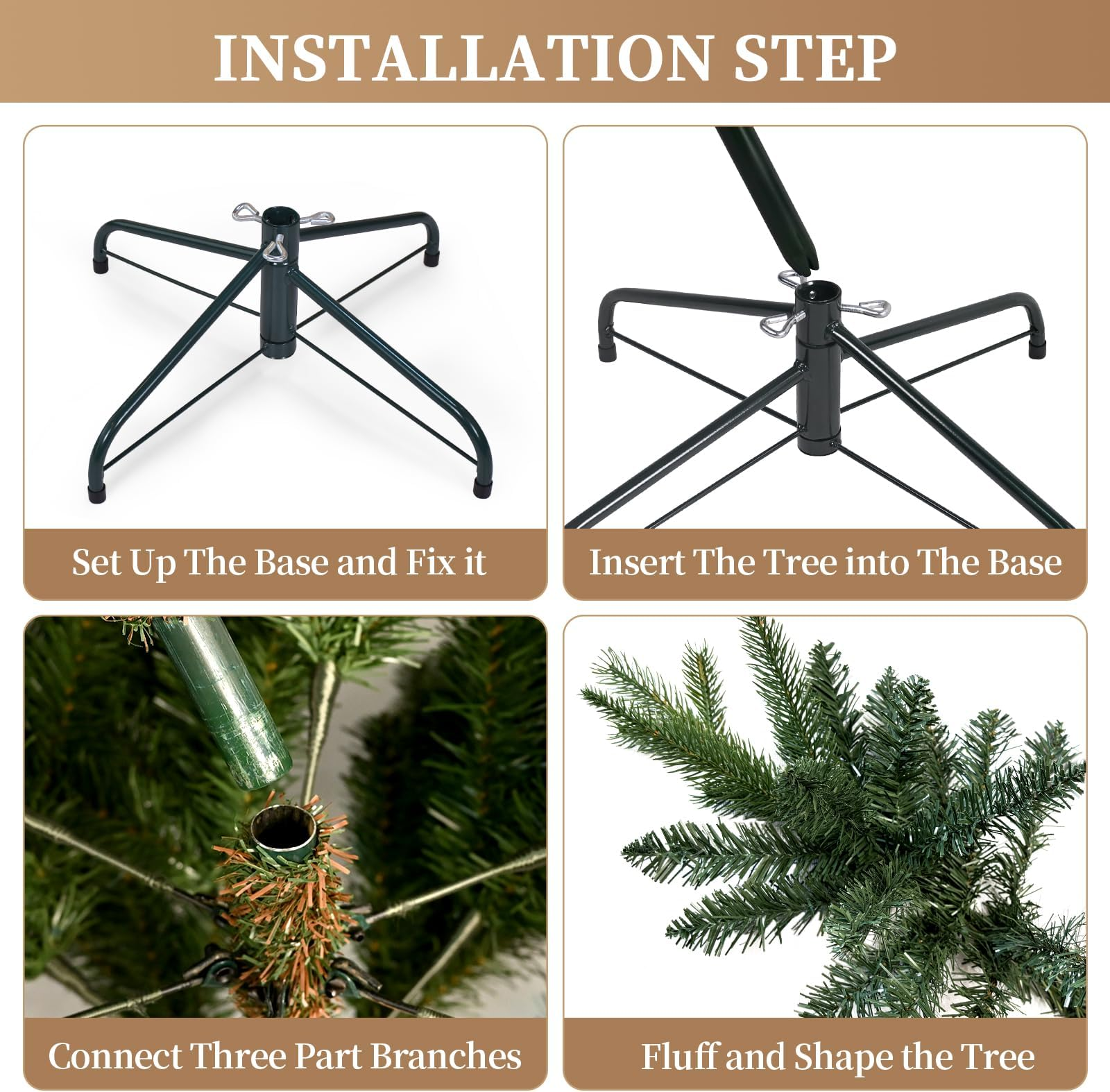 INSTALLATION STEP

Set Up The Base and Fix it

Insert The Tree into The Base

Connect Three Part Branches

Fluff and Shape the Tree