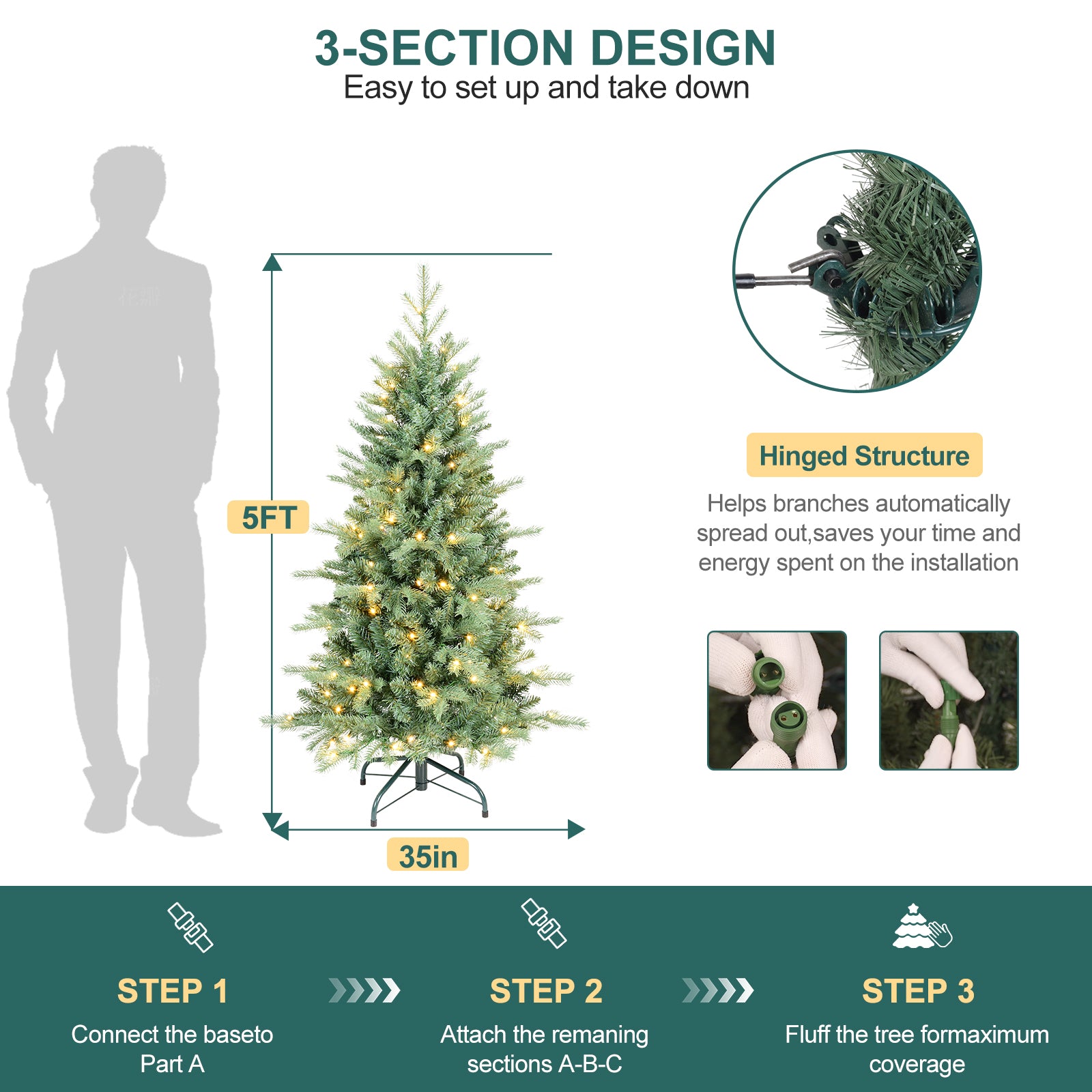 3-SECTION DESIGN
Easy to set up and take down

5FT

35in

Hinged Structure

Helps branches automatically spread out,saves your time and energy spent on the installation

STEP 1
Connect the baseto Part A

STEP 2
Attach the remaning sections A-B-C

STEP 3
Fluff the tree formaximum coverage