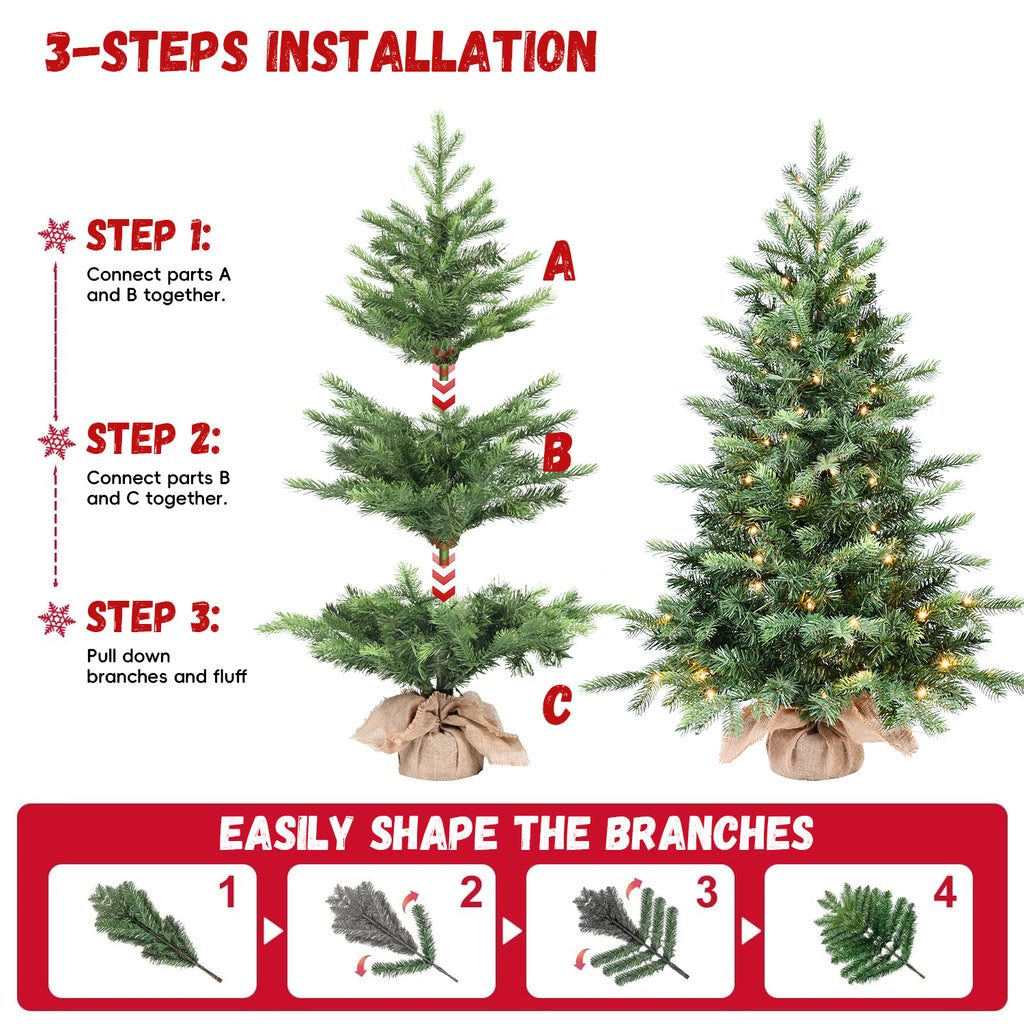 3-STEPS INSTALLATION

STEP 1:
Connect parts A and B together.

STEP 2:
Connect parts B and C together.

STEP 3:
Pull down branches and fluff

A

B

C

EASILY SHAPE THE BRANCHES

1

2

3

4