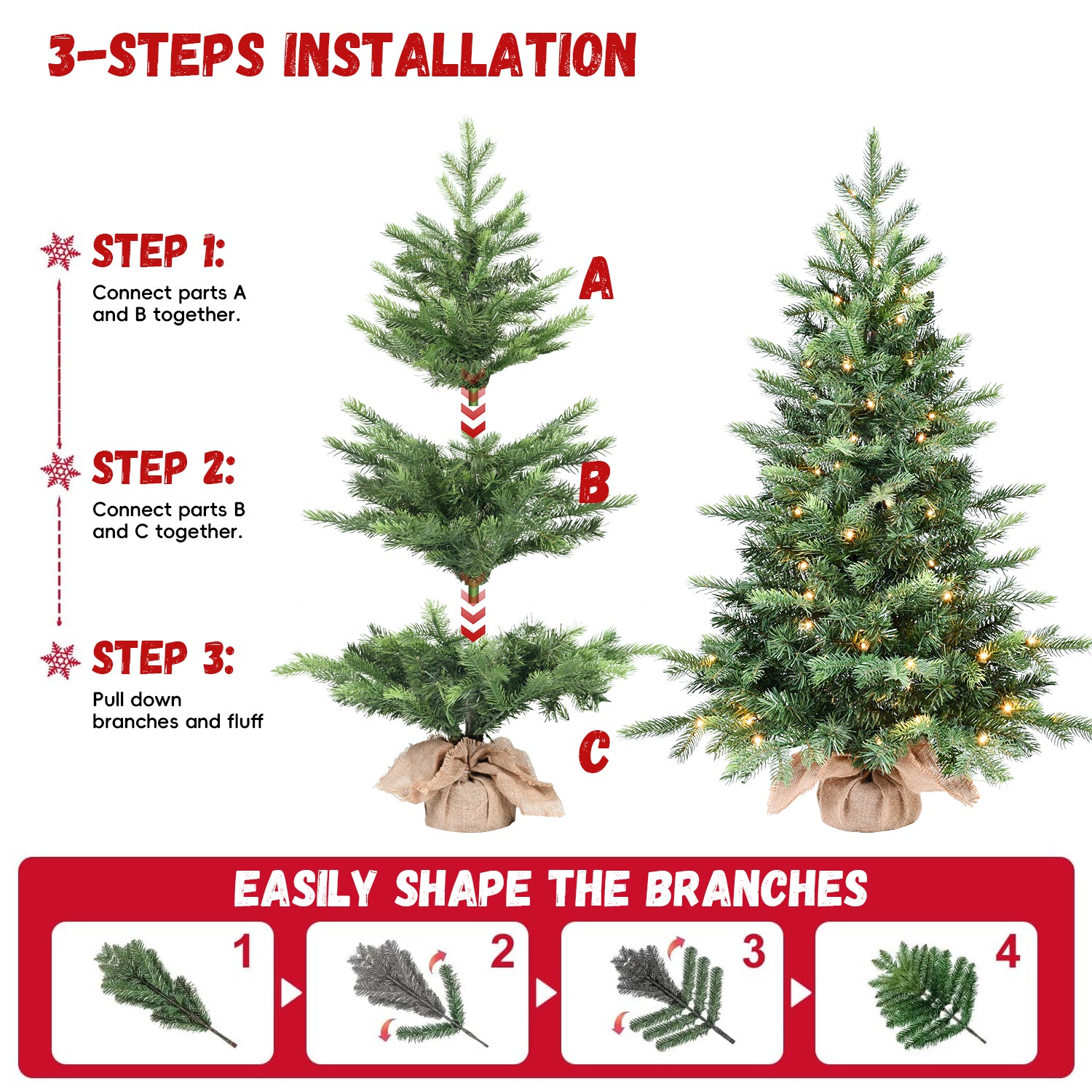 3-STEPS INSTALLATION

STEP 1:
Connect parts A and B together.

STEP 2:
Connect parts B and C together.

STEP 3:
Pull down branches and fluff

A

B

C

EASILY SHAPE THE BRANCHES

1

2

3

4