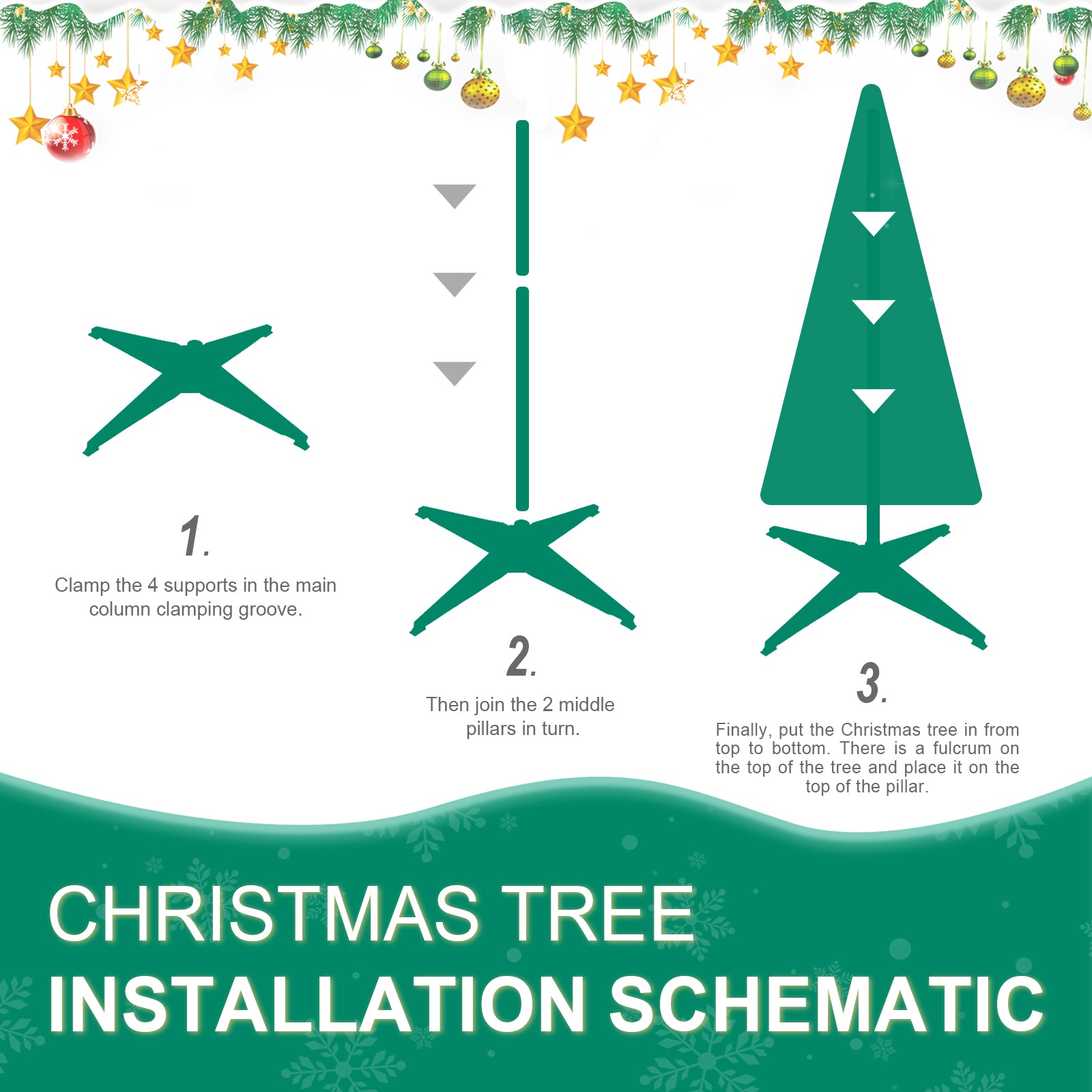 1.

Clamp the 4 supports in the main column clamping groove.

2.

Then join the 2 middle pillars in turn.

3.

Finally, put the Christmas tree in from top to bottom. There is a fulcrum on the top of the tree and place it on the top of the pillar.

CHRISTMAS TREE
INSTALLATION SCHEMATIC