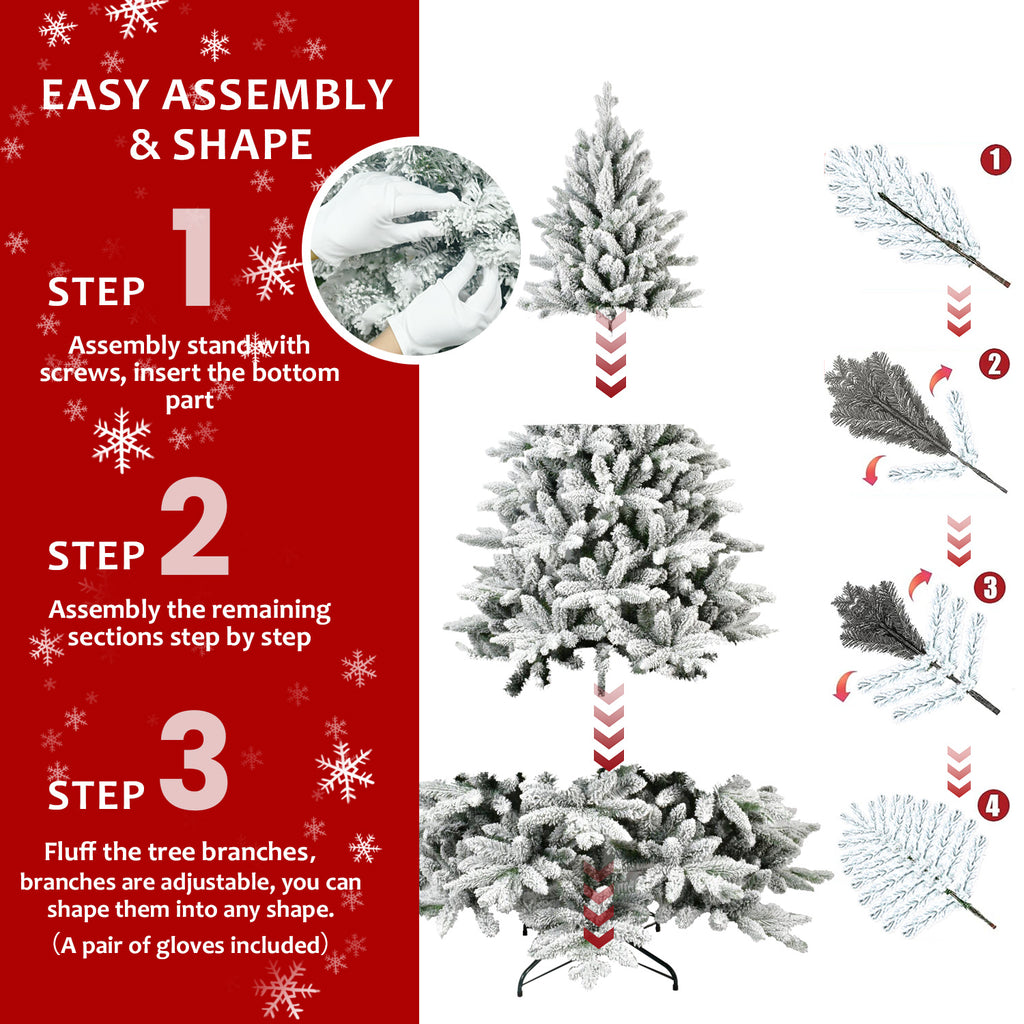 EASY ASSEMBLY & SHAPE

STEP 1

Assembly stand with screws, insert the bottom part

STEP 2

Assembly the remaining sections step by step

STEP 3

Fluff the tree branches, branches are adjustable, you can shape them into any shape.

（A pair of gloves included）

1

2

3

4