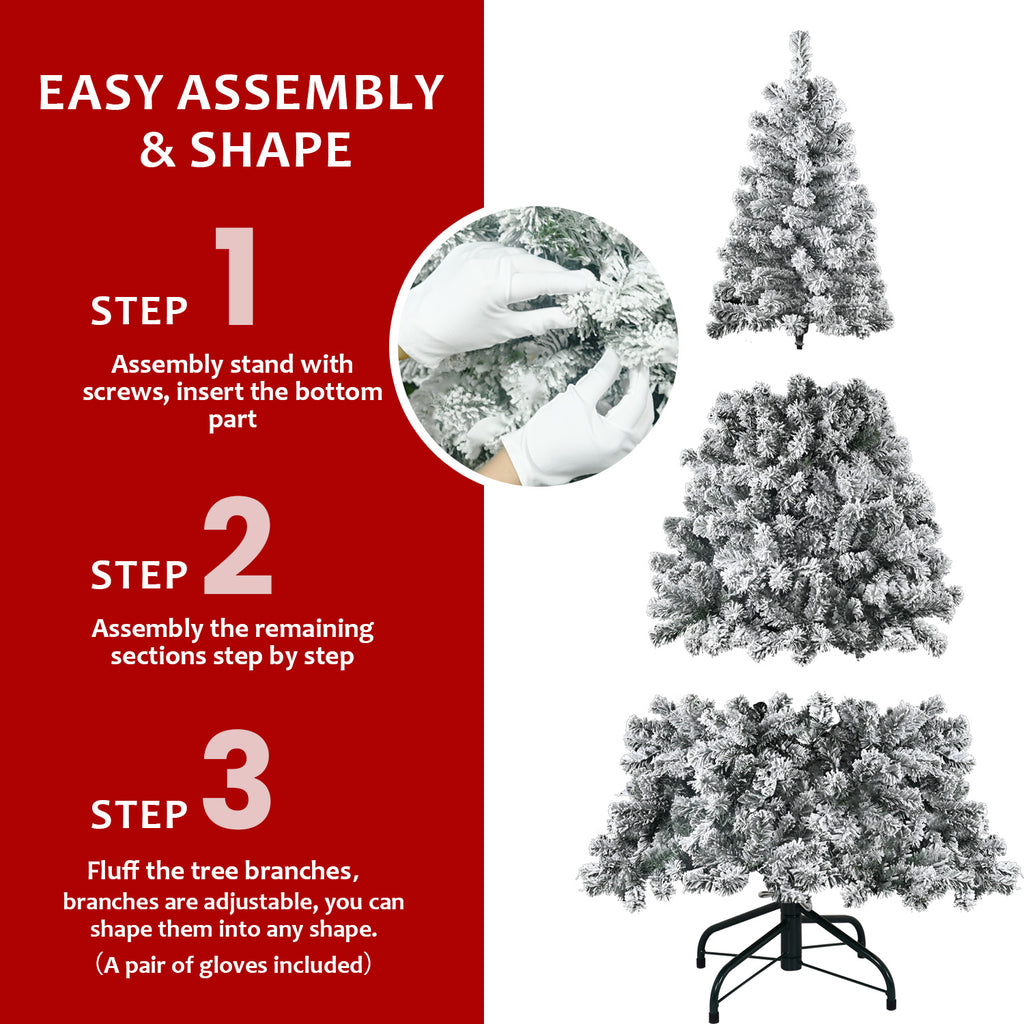 EASY ASSEMBLY & SHAPE

STEP 1

Assembly stand with screws, insert the bottom part

STEP 2

Assembly the remaining sections step by step

STEP 3

Fluff the tree branches, branches are adjustable, you can shape them into any shape.
（A pair of gloves included）