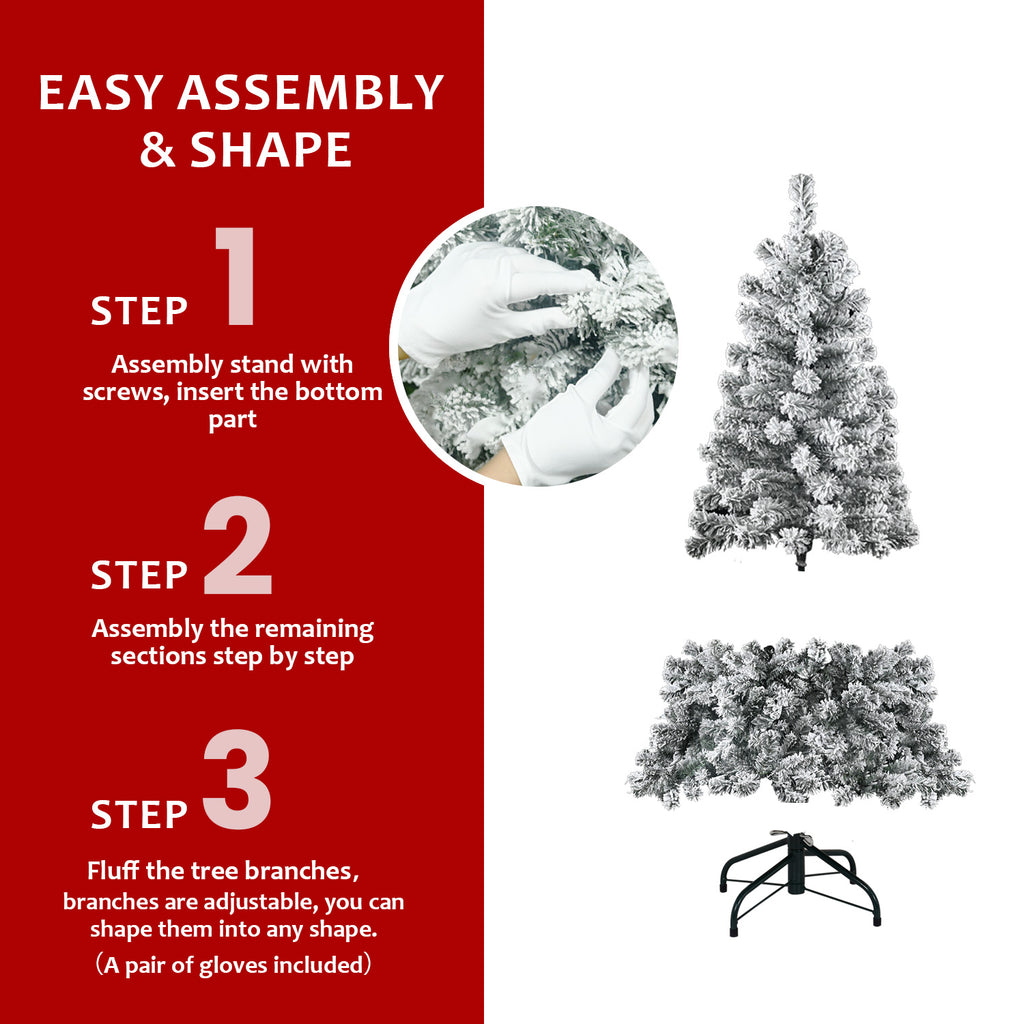 EASY ASSEMBLY & SHAPE

STEP 1

Assembly stand with screws, insert the bottom part

STEP 2

Assembly the remaining sections step by step

STEP 3

Fluff the tree branches, branches are adjustable, you can shape them into any shape.
（A pair of gloves included）