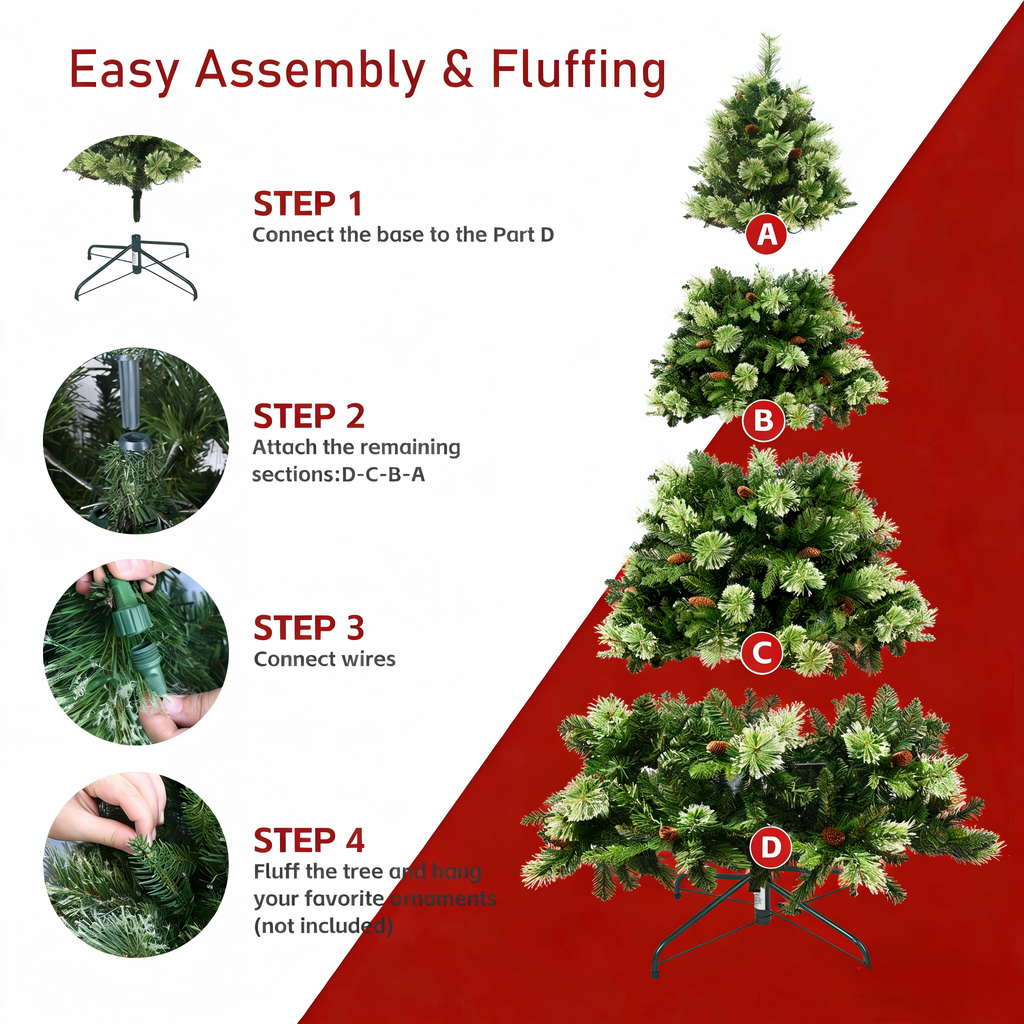 Easy Assembly & Fluffing

STEP 1
Connect the base to the Part D

STEP 2
Attach the remaining sections:D-C-B-A

STEP 3
Connect wires

STEP 4
Fluff the tree and hang your favorite ornaments (not included)

A

B

C

D