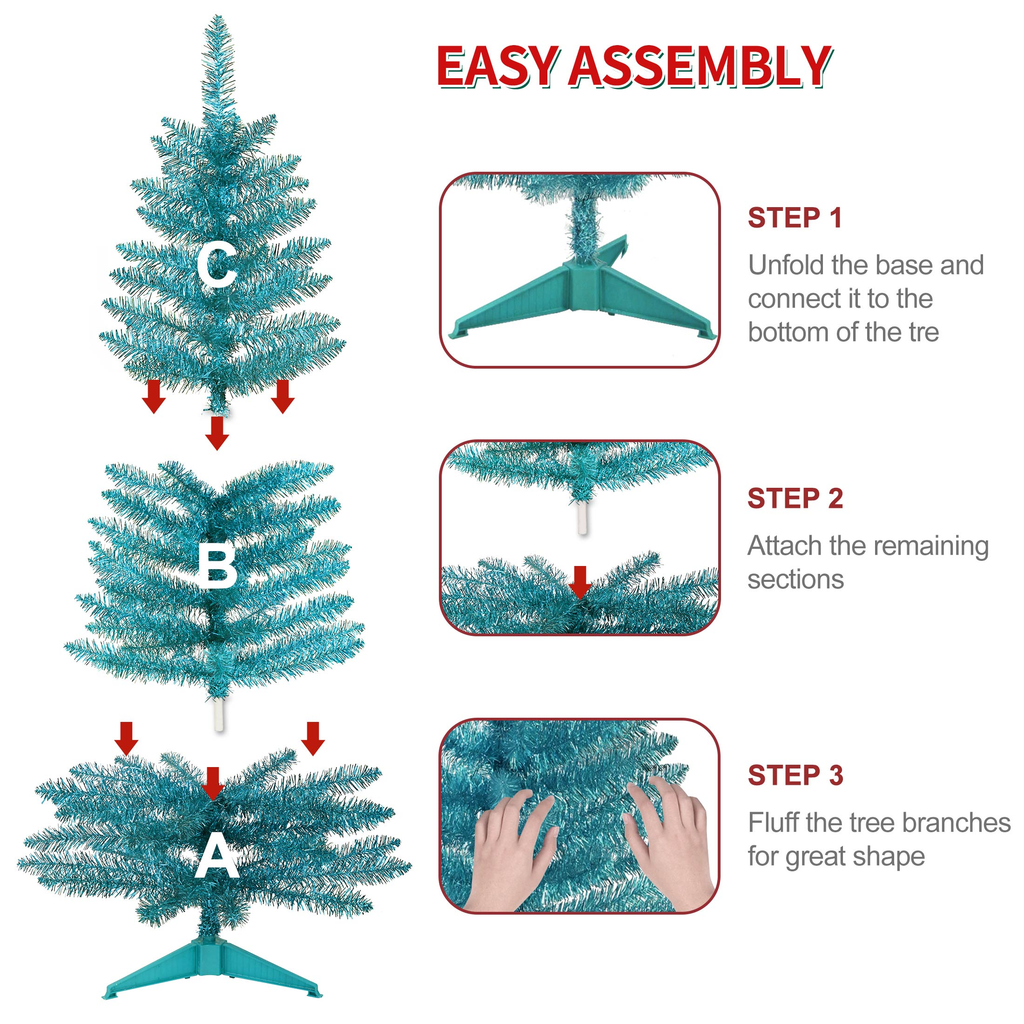 EASY ASSEMBLY

C

B

A

STEP 1

Unfold the base and connect it to the bottom of the tre

STEP 2

Attach the remaining sections

STEP 3

Fluff the tree branches for great shape